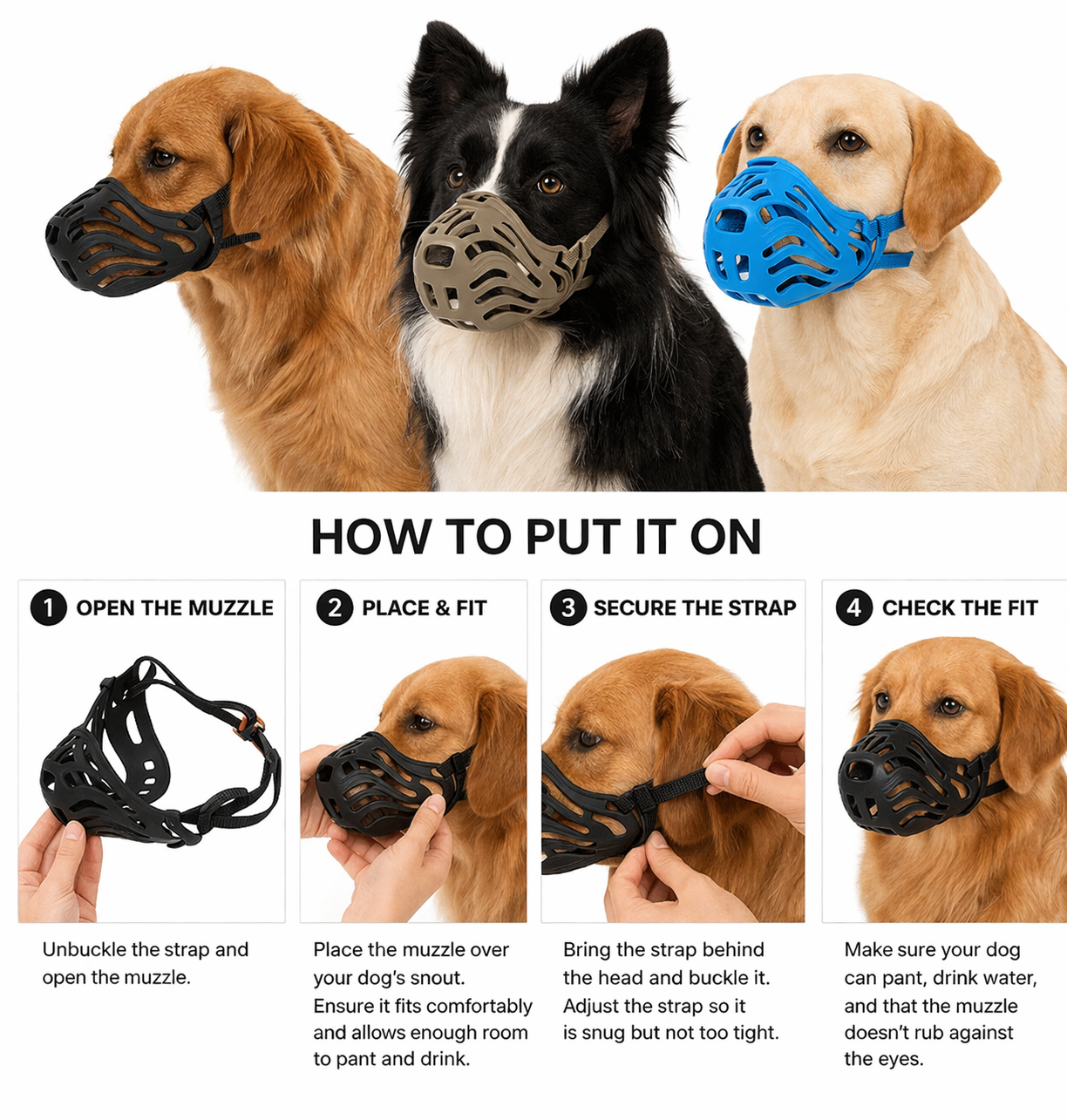 HOW TO PUT IT ON

1 OPEN THE MUZZLE

Unbuckle the strap and open the muzzle.

2 PLACE & FIT

Place the muzzle over your dog's snout. Ensure it fits comfortably and allows enough room to pant and drink.

3 SECURE THE STRAP

Bring the strap behind the head and buckle it. Adjust the strap so it is snug but not too tight.

4 CHECK THE FIT

Make sure your dog can pant, drink water, and that the muzzle doesn't rub against the eyes.